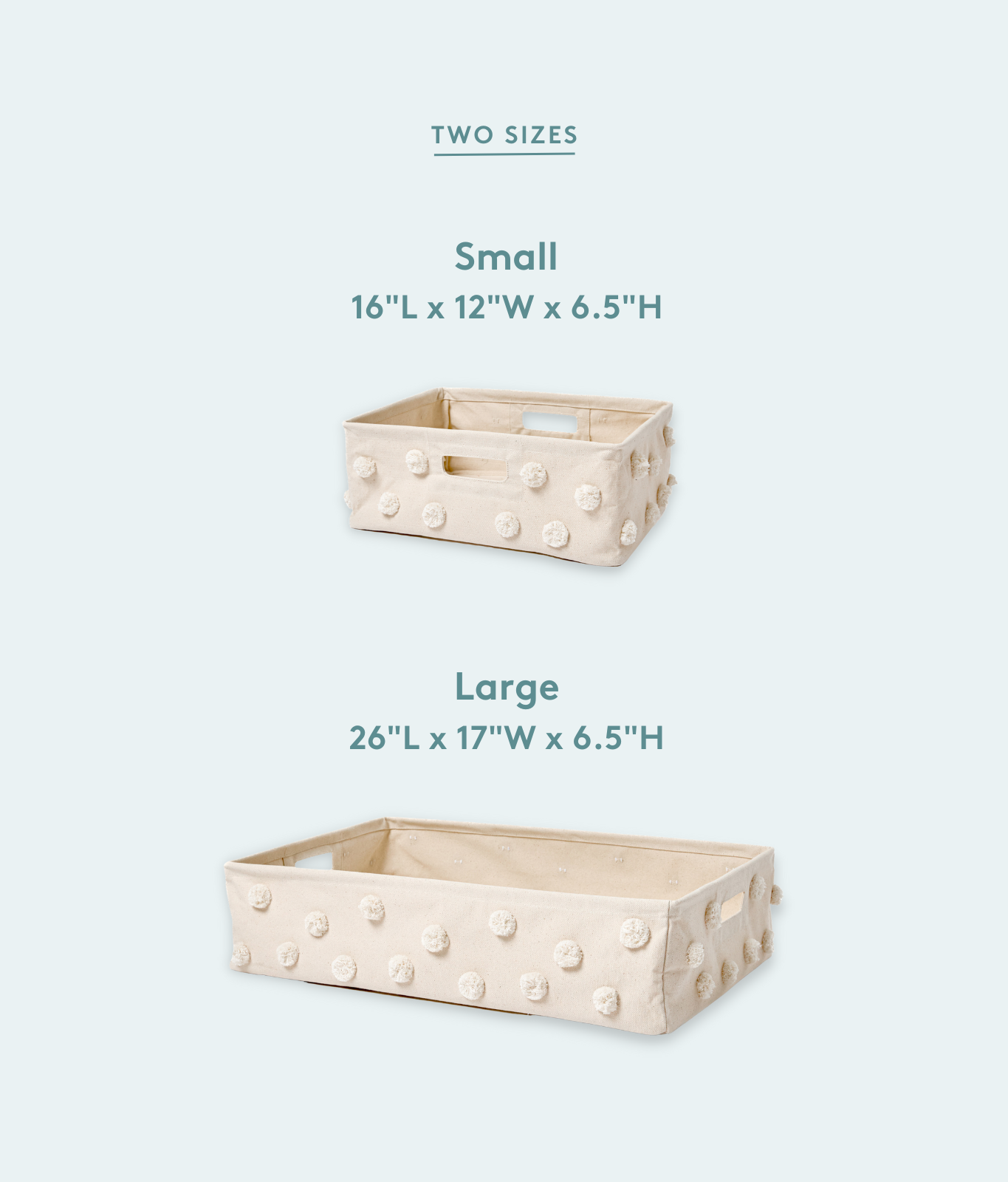 TWO SIZES

Small
16"L x 12"W x 6.5"H

Large
26"L x 17"W x 6.5"H